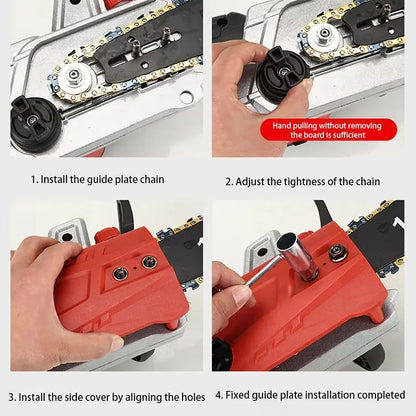 Hand pulling without removing the board is sufficient

1. Install the guide plate chain

2. Adjust the tightness of the chain

3. Install the side cover by aligning the holes

4. Fixed guide plate installation completed