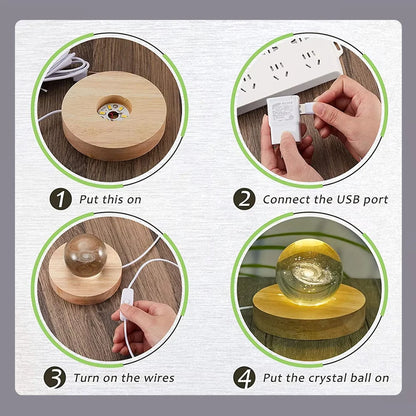 1 Put this on

2 Connect the USB port

3 Turn on the wires

4 Put the crystal ball on