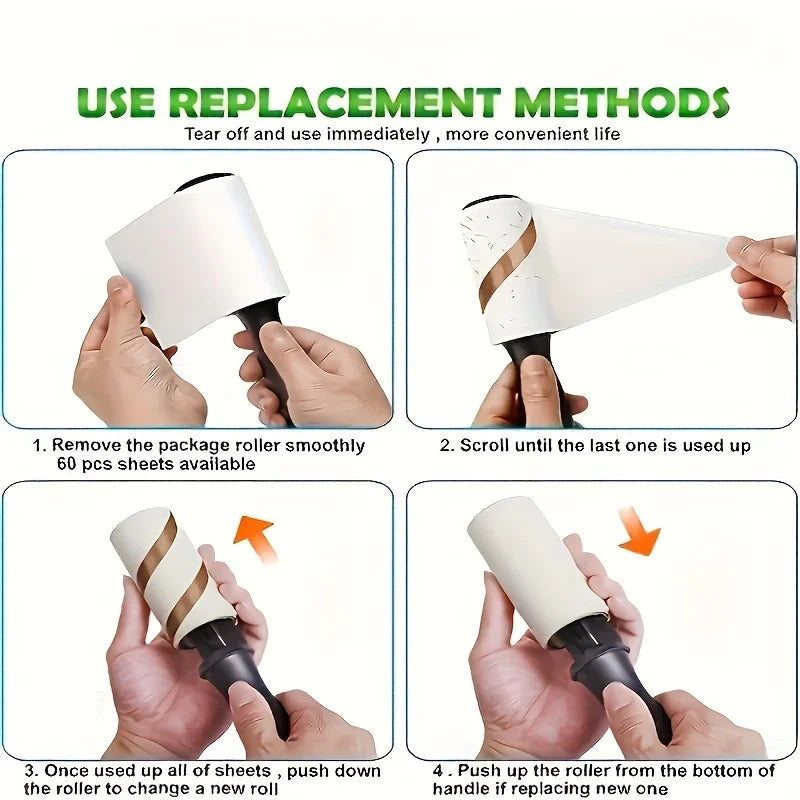 USE REPLACEMENT METHODS

Tear off and use immediately , more convenient life

1. Remove the package roller smoothly
60 pcs sheets available

2. Scroll until the last one is used up

3. Once used up all of sheets , push down the roller to change a new roll

4 . Push up the roller from the bottom of handle if replacing new one