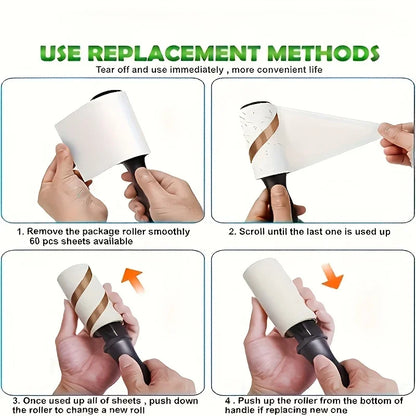 USE REPLACEMENT METHODS

Tear off and use immediately , more convenient life

1. Remove the package roller smoothly
60 pcs sheets available

2. Scroll until the last one is used up

3. Once used up all of sheets , push down the roller to change a new roll

4 . Push up the roller from the bottom of handle if replacing new one