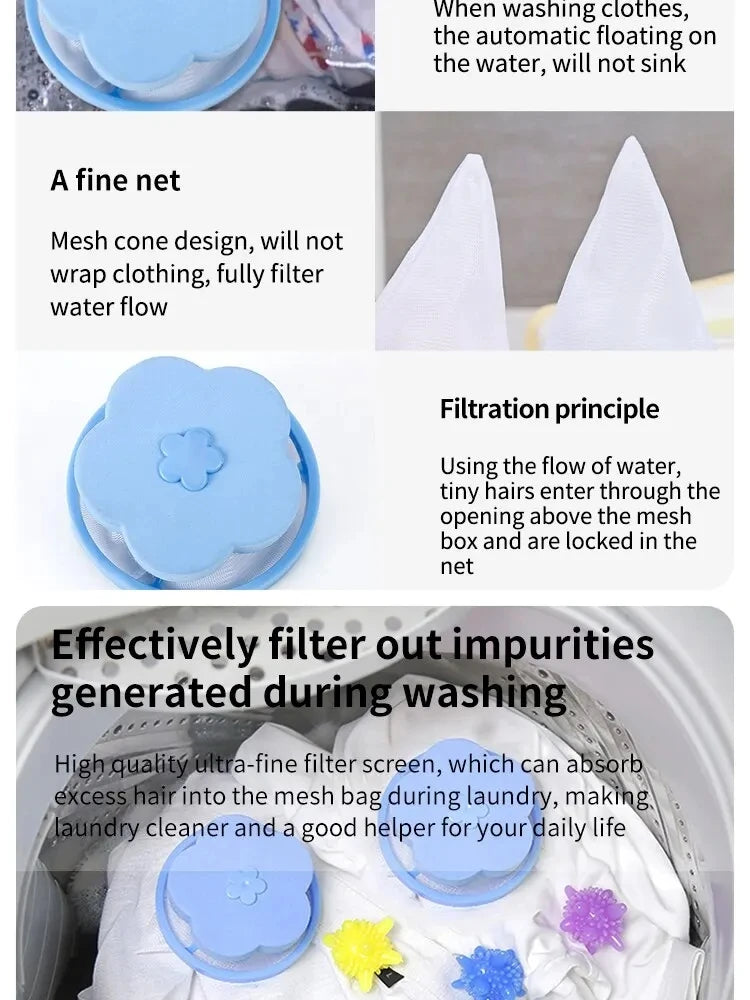 When washing clothes, the automatic floating on the water, will not sink

A fine net

Mesh cone design, will not wrap clothing, fully filter water flow

Filtration principle

Using the flow of water, tiny hairs enter through the opening above the mesh box and are locked in the net

Effectively filter out impurities generated during washing

High quality ultra-fine filter screen, which can absorb excess hair into the mesh bag during laundry, making laundry cleaner and a good helper for your daily life