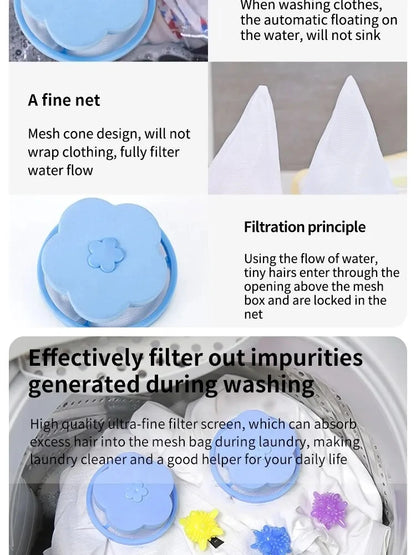 When washing clothes, the automatic floating on the water, will not sink

A fine net

Mesh cone design, will not wrap clothing, fully filter water flow

Filtration principle

Using the flow of water, tiny hairs enter through the opening above the mesh box and are locked in the net

Effectively filter out impurities generated during washing

High quality ultra-fine filter screen, which can absorb excess hair into the mesh bag during laundry, making laundry cleaner and a good helper for your daily life