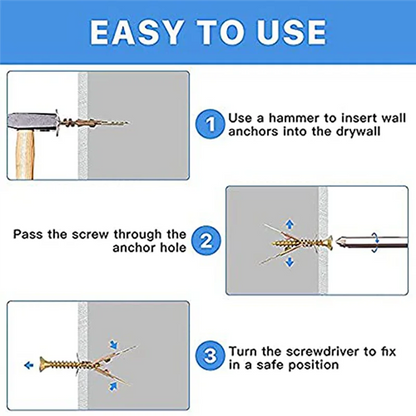 EASY TO USE

1 Use a hammer to insert wall anchors into the drywall

Pass the screw through the anchor hole 2

3 Turn the screwdriver to fix in a safe position