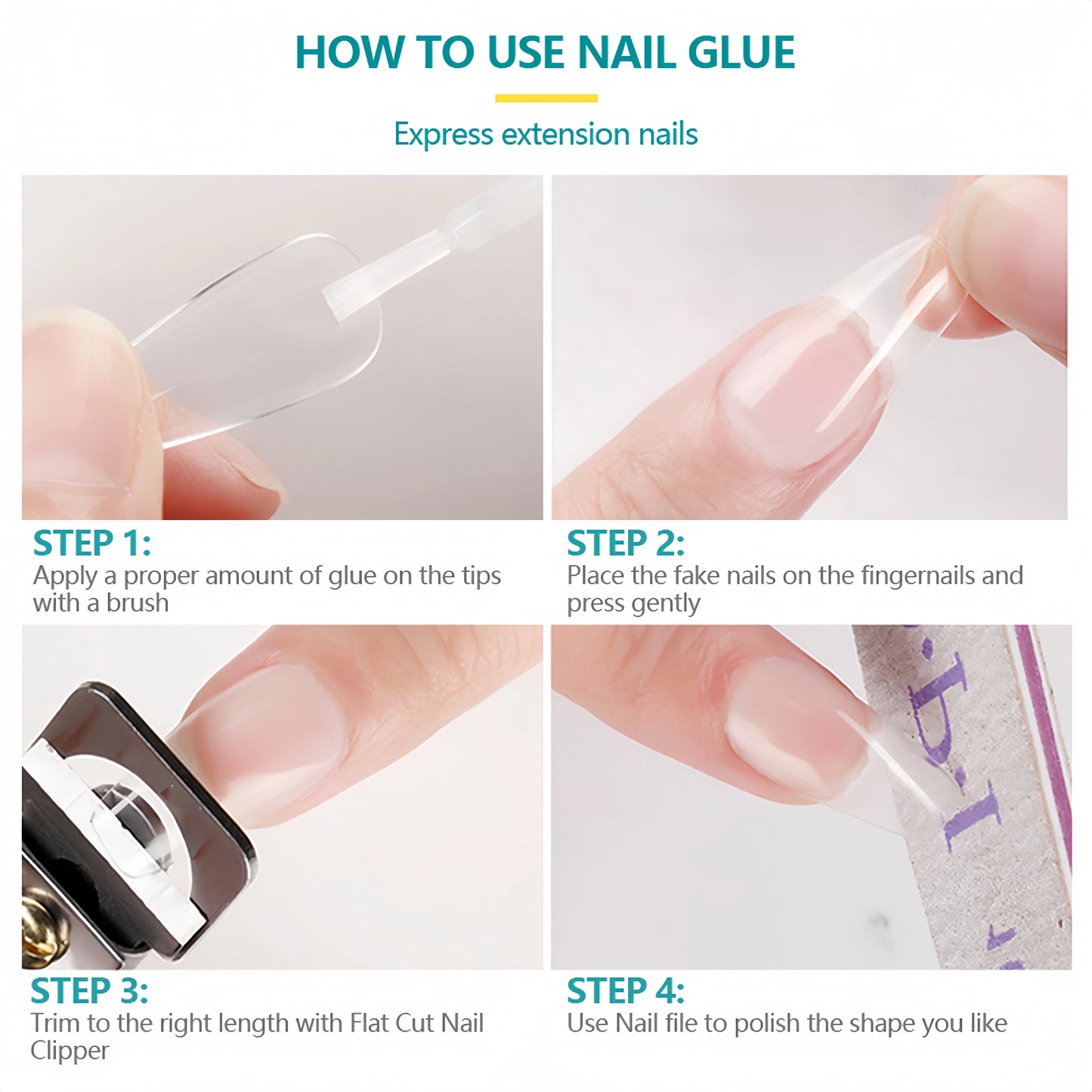 HOW TO USE NAIL GLUE

Express extension nails

STEP 1:
Apply a proper amount of glue on the tips with a brush

STEP 2:
Place the fake nails on the fingernails and press gently

STEP 3:
Trim to the right length with Flat Cut Nail Clipper

STEP 4:
Use Nail file to polish the shape you like