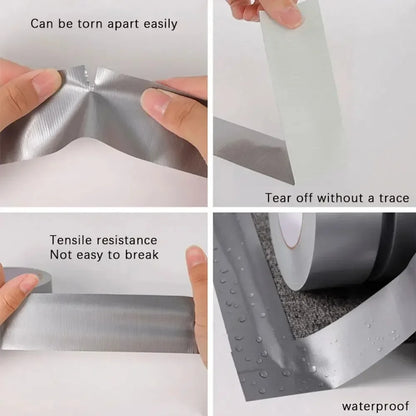 Can be torn apart easily

Tear off without a trace

Tensile resistance
Not easy to break

waterproof