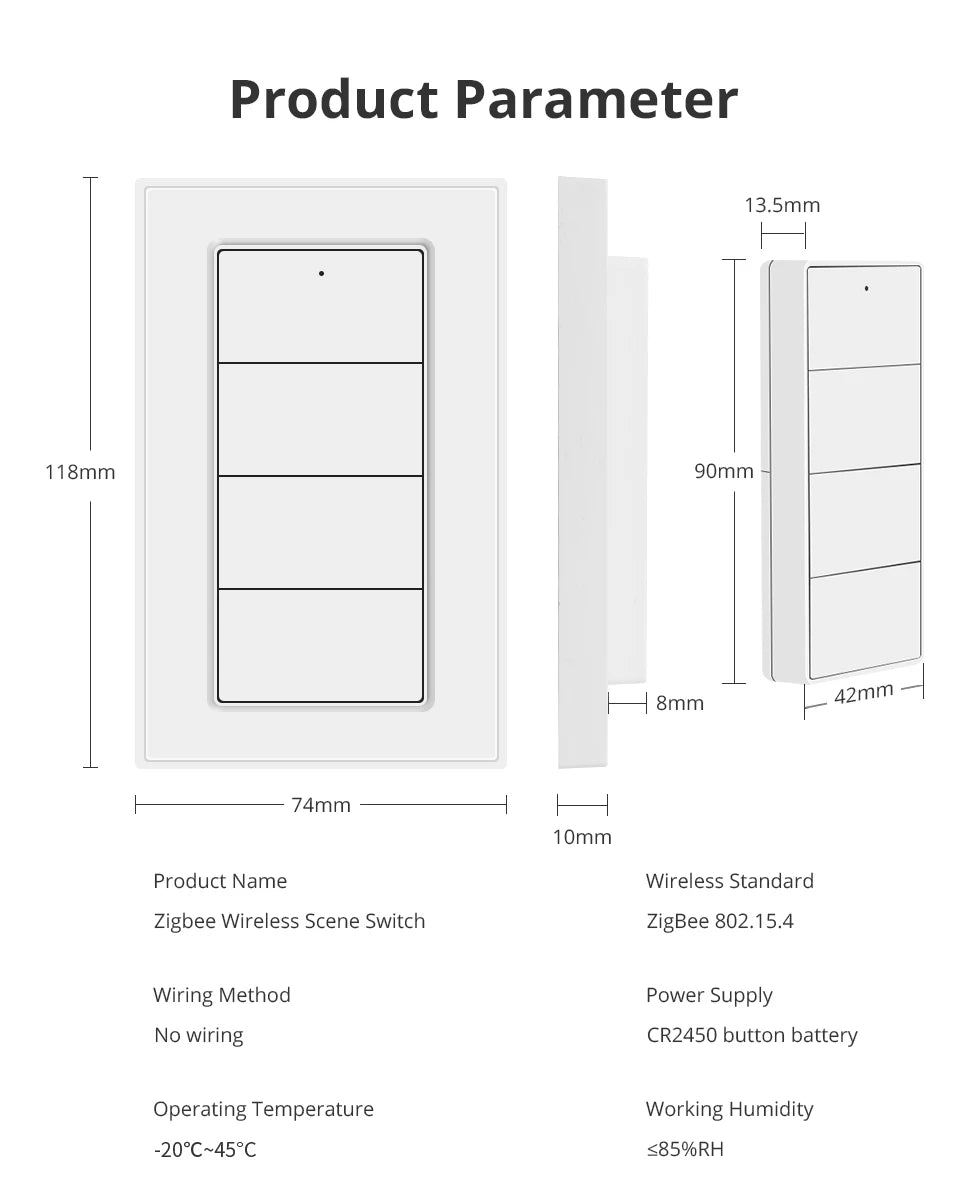 Product Parameter

118mm

74mm

10mm

8mm

13.5mm

90mm

42mm

Product Name
Zigbee Wireless Scene Switch

Wiring Method
No wiring

Operating Temperature
-20℃~45℃

Wireless Standard
ZigBee 802.15.4

Power Supply
CR2450 button battery

Working Humidity
≤85%RH