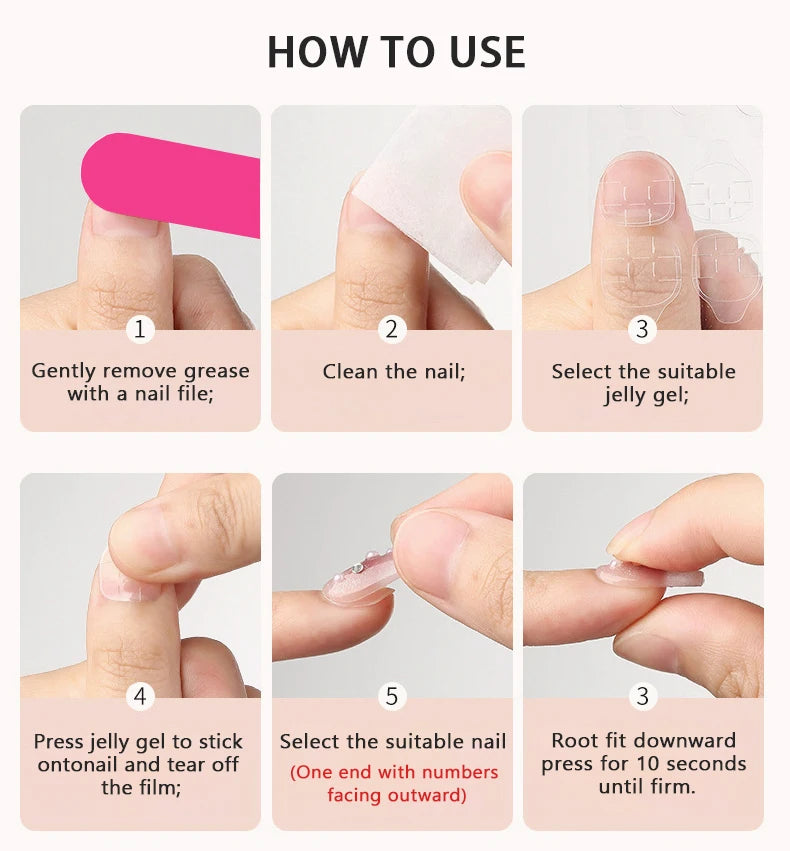 HOW TO USE

1
Gently remove grease with a nail file;

2
Clean the nail;

3
Select the suitable jelly gel;

4
Press jelly gel to stick ontonail and tear off the film;

5
Select the suitable nail
(One end with numbers facing outward)

3
Root fit downward press for 10 seconds until firm.