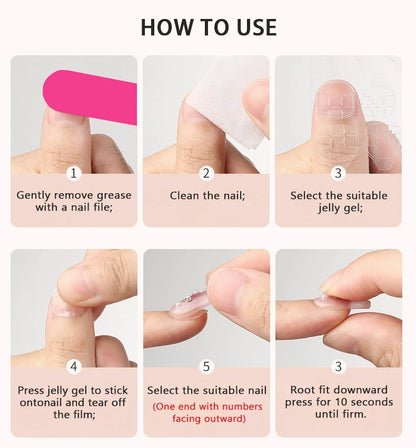 HOW TO USE

1
Gently remove grease with a nail file;

2
Clean the nail;

3
Select the suitable jelly gel;

4
Press jelly gel to stick ontonail and tear off the film;

5
Select the suitable nail
(One end with numbers facing outward)

3
Root fit downward press for 10 seconds until firm.