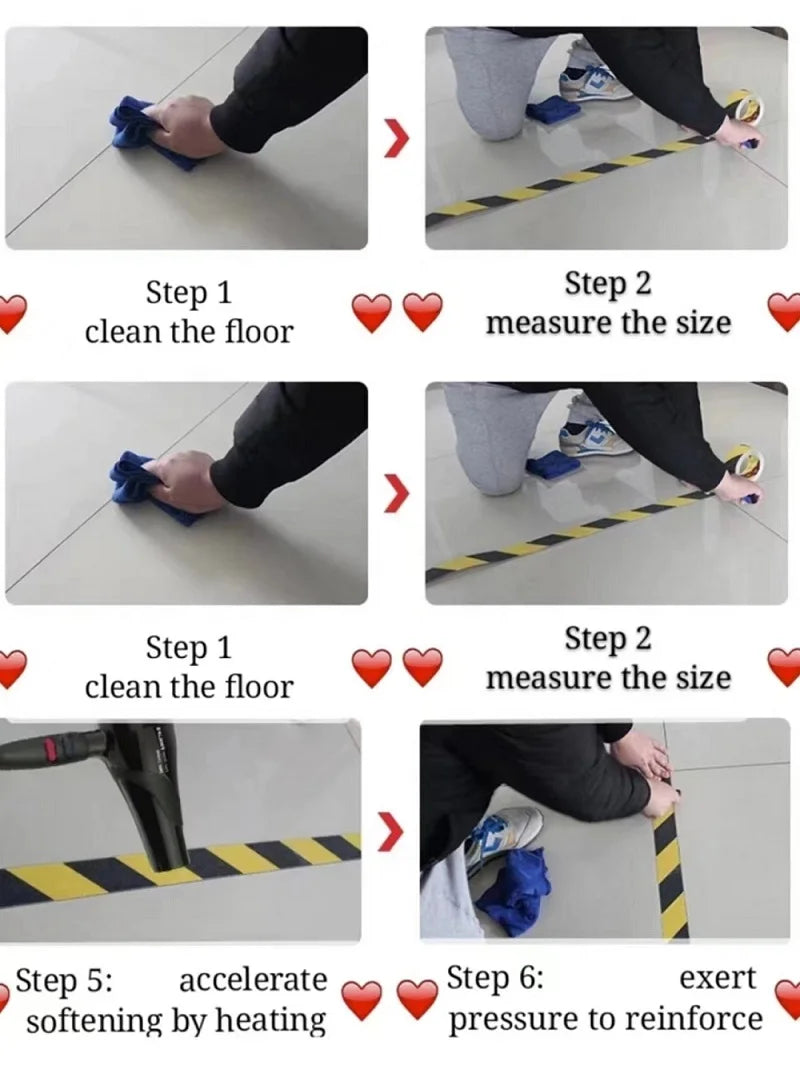 Step 1
clean the floor

Step 2
measure the size

Step 1
clean the floor

Step 2
measure the size

Step 5: accelerate softening by heating

Step 6: exert pressure to reinforce