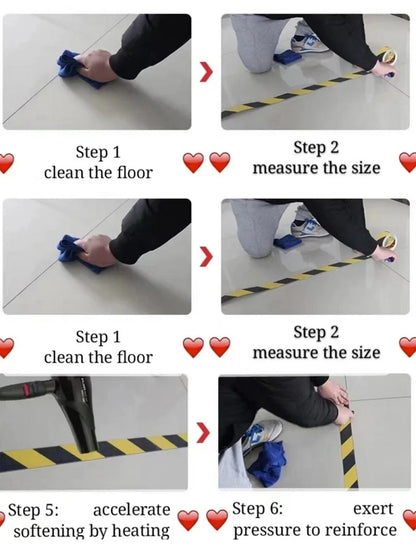 Step 1
clean the floor

Step 2
measure the size

Step 1
clean the floor

Step 2
measure the size

Step 5: accelerate softening by heating

Step 6: exert pressure to reinforce