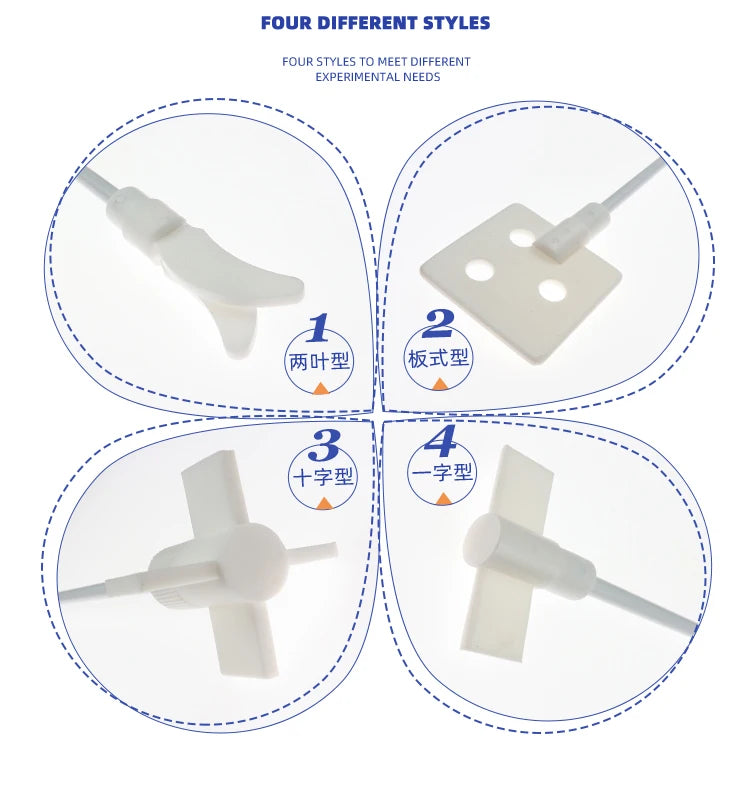 FOUR DIFFERENT STYLES

FOUR STYLES TO MEET DIFFERENT EXPERIMENTAL NEEDS

1
两叶型

2
板式型

3
十字型

4
一字型