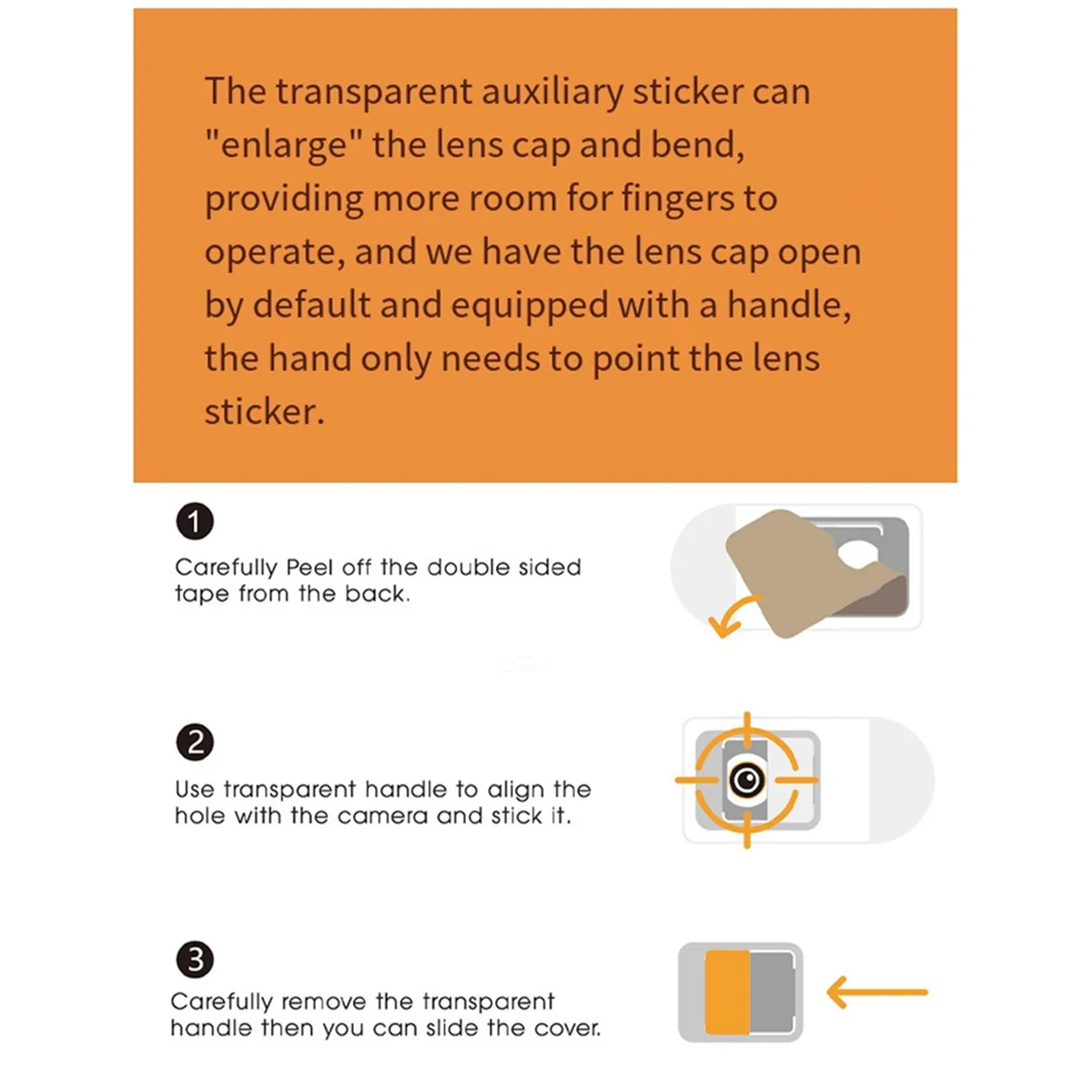 The transparent auxiliary sticker can "enlarge" the lens cap and bend, providing more room for fingers to operate, and we have the lens cap open by default and equipped with a handle, the hand only needs to point the lens sticker.

1
Carefully Peel off the double sided tape from the back.

2
Use transparent handle to align the hole with the camera and stick it.

3
Carefully remove the transparent handle then you can slide the cover.