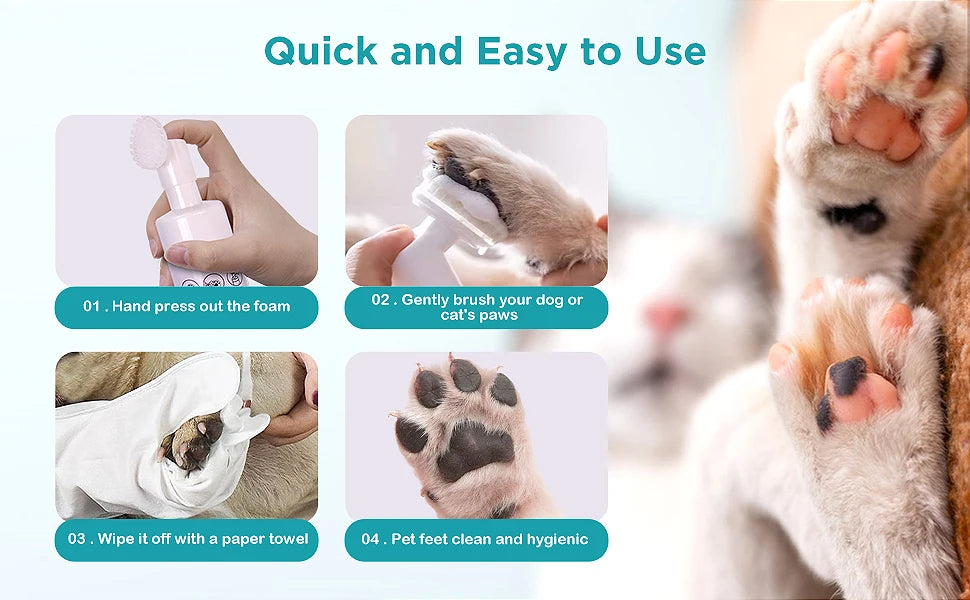 Quick and Easy to Use

01 . Hand press out the foam

02 . Gently brush your dog or cat's paws

03 . Wipe it off with a paper towel

04 . Pet feet clean and hygienic