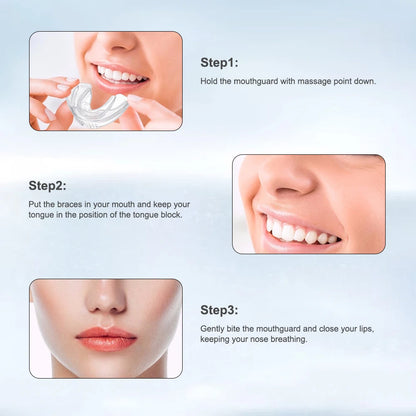 Step1:
Hold the mouthguard with massage point down.

Step2:
Put the braces in your mouth and keep your tongue in the position of the tongue block.

Step3:
Gently bite the mouthguard and close your lips, keeping your nose breathing.