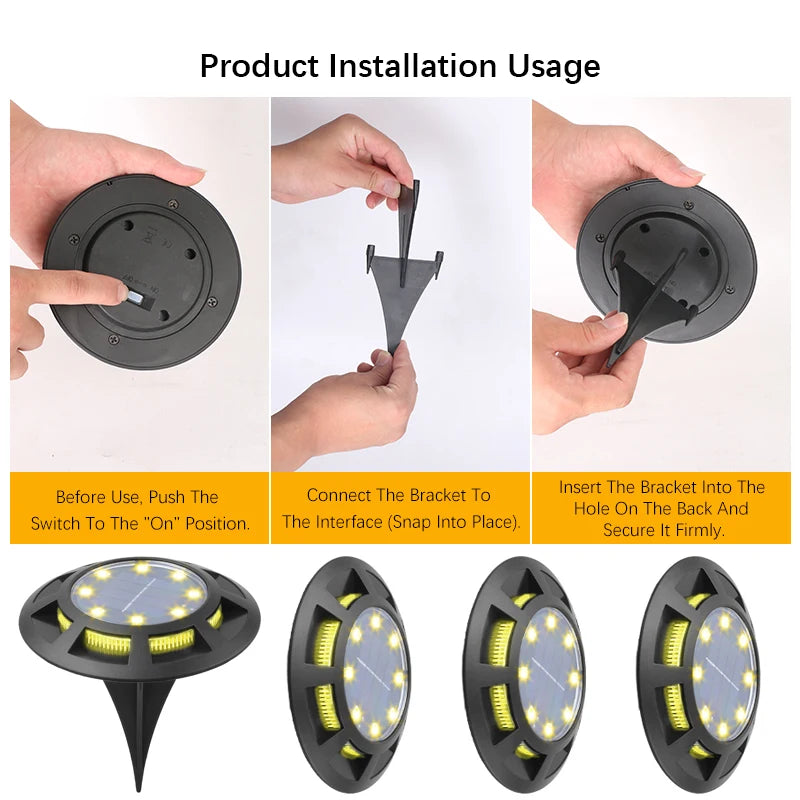 Product Installation Usage

Before Use, Push The Switch To The "On" Position.

Connect The Bracket To The Interface (Snap Into Place).

Insert The Bracket Into The Hole On The Back And Secure It Firmly.