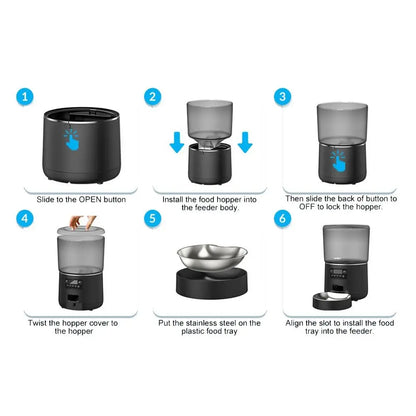 1

Slide to the OPEN button

2

Install the food hopper into the feeder body.

3

Then slide the back of button to OFF to lock the hopper.

4

Twist the hopper cover to the hopper

5

Put the stainless steel on the plastic food tray

6

Align the slot to install the food tray into the feeder.