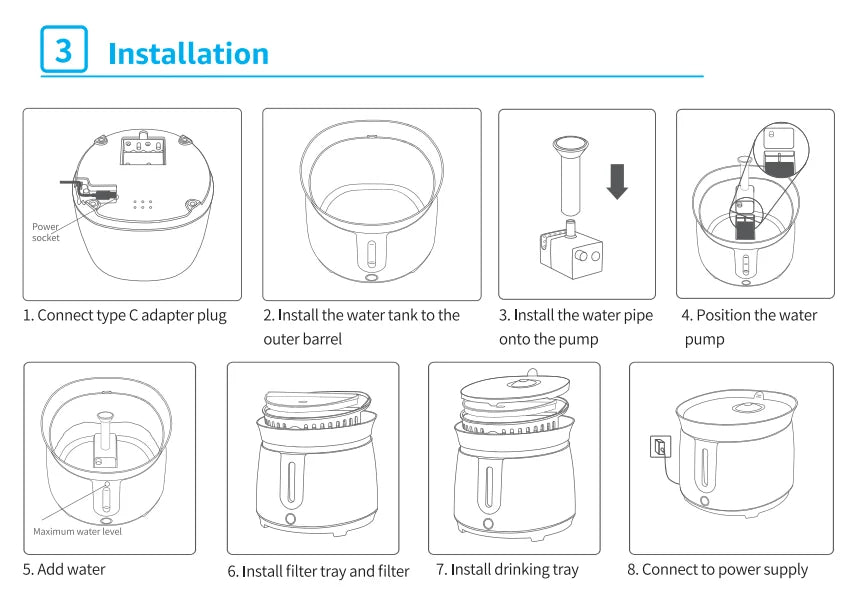 3 Installation

Power socket

1. Connect type C adapter plug

2. Install the water tank to the outer barrel

3. Install the water pipe onto the pump

4. Position the water pump

Maximum water level

5. Add water

6. Install filter tray and filter

7. Install drinking tray

8. Connect to power supply