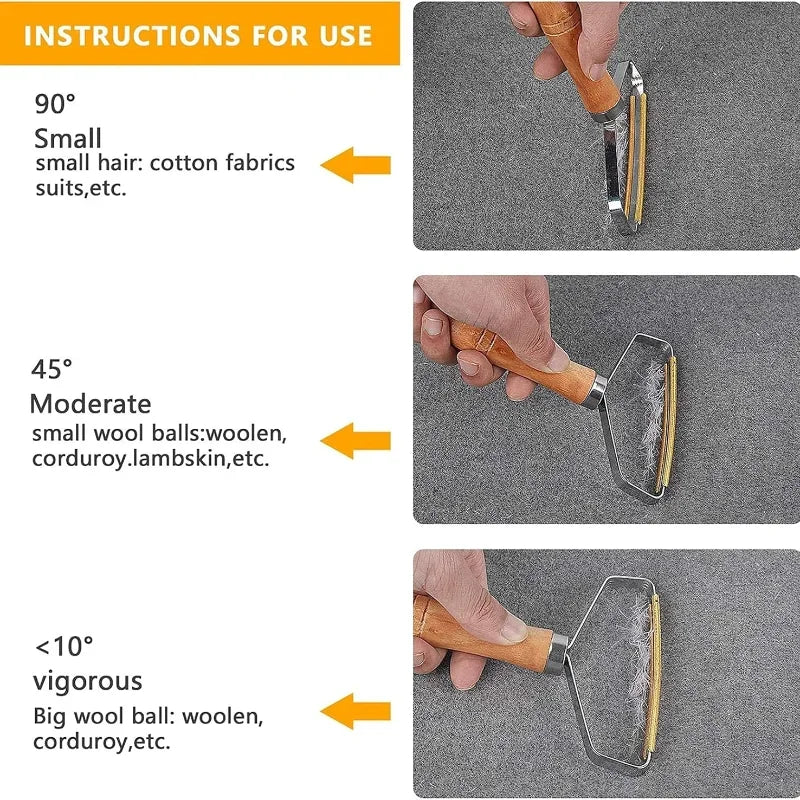 INSTRUCTIONS FOR USE

90°
Small
small hair: cotton fabrics suits,etc.

45°
Moderate
small wool balls:woolen, corduroy.lambskin,etc.

<10°
vigorous
Big wool ball: woolen, corduroy,etc.