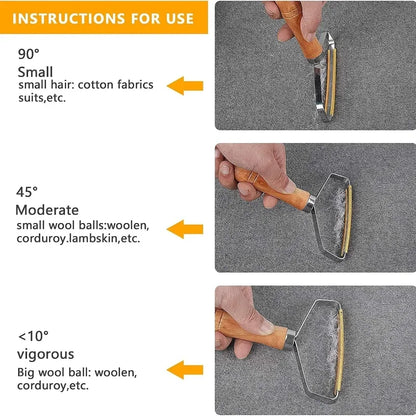 INSTRUCTIONS FOR USE

90°
Small
small hair: cotton fabrics suits,etc.

45°
Moderate
small wool balls:woolen, corduroy.lambskin,etc.

<10°
vigorous
Big wool ball: woolen, corduroy,etc.