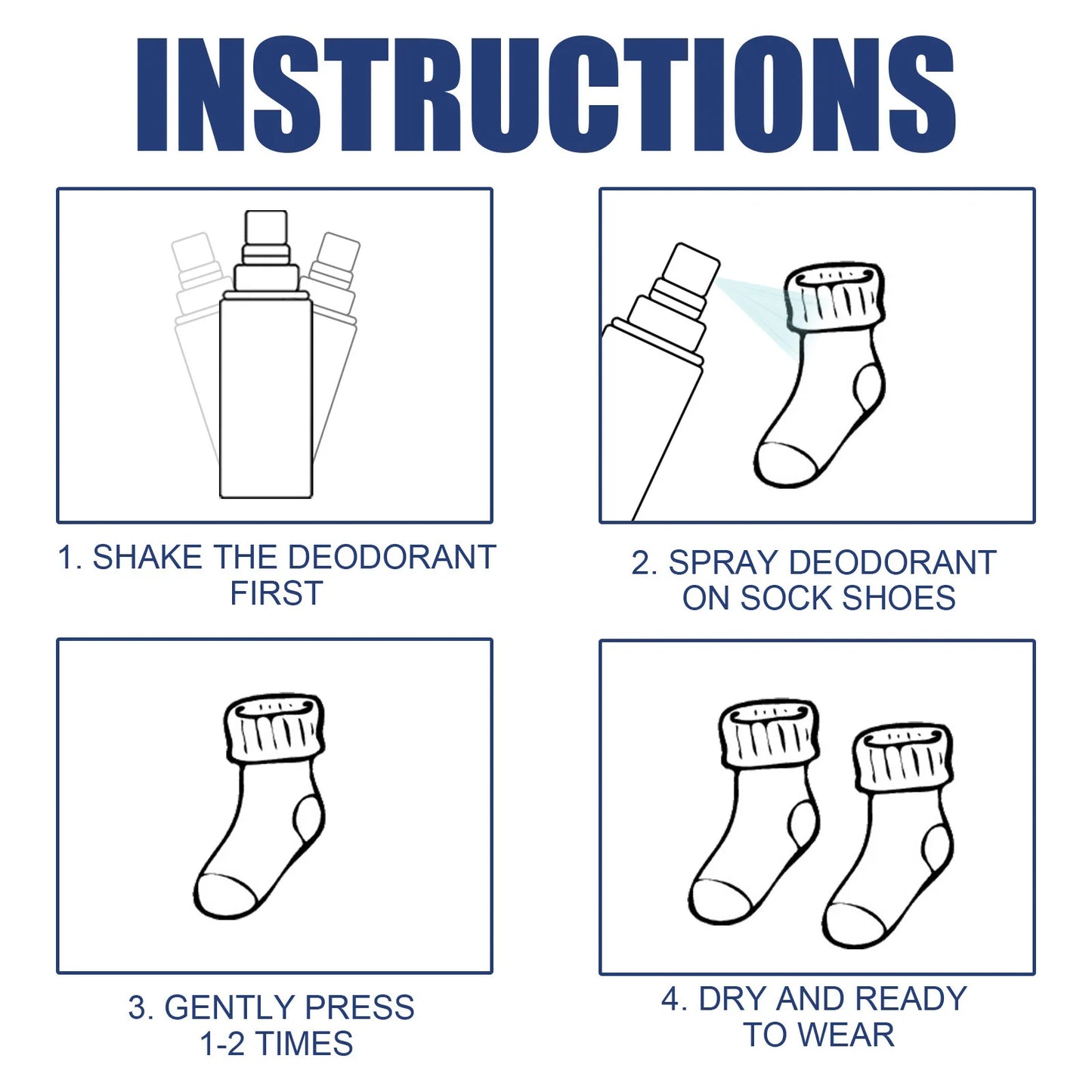 INSTRUCTIONS

1. SHAKE THE DEODORANT FIRST

2. SPRAY DEODORANT ON SOCK SHOES

3. GENTLY PRESS 1-2 TIMES

4. DRY AND READY TO WEAR