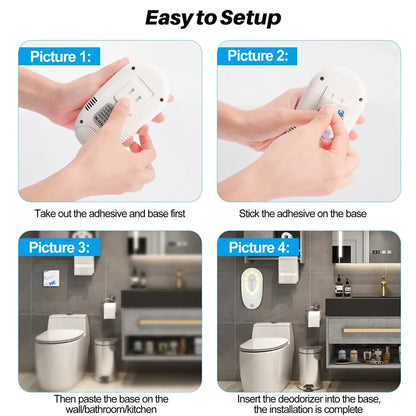 Easy to Setup

Picture 1:

Take out the adhesive and base first

Picture 2:

Stick the adhesive on the base

Picture 3:

Then paste the base on the wall/bathroom/kitchen

Picture 4:

Insert the deodorizer into the base, the installation is complete