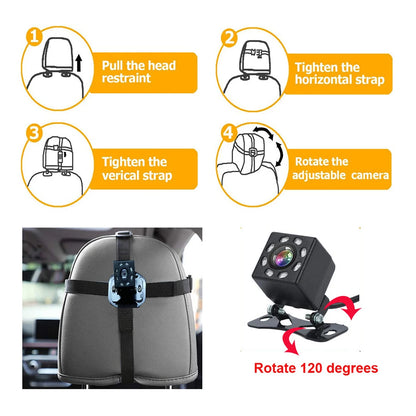 1

Pull the head restraint

2

Tighten the horizontal strap

3

Tighten the verical strap

4

Rotate the adjustable camera

Rotate 120 degrees