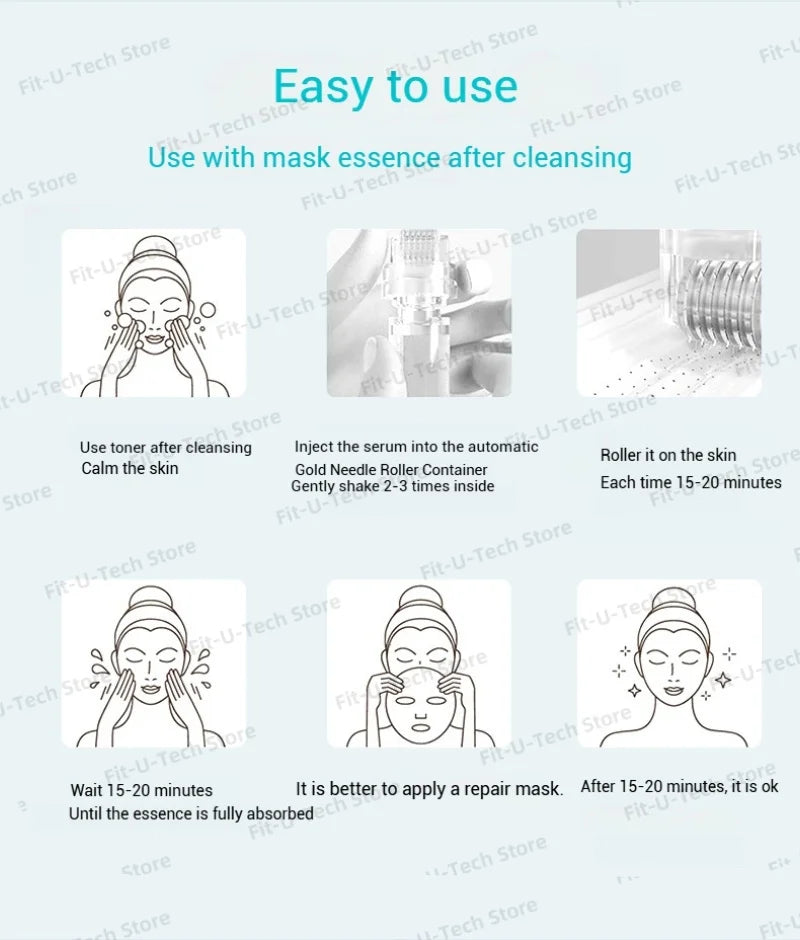 Easy to use

Use with mask essence after cleansing

Use toner after cleansing
Calm the skin

Inject the serum into the automatic
Gold Needle Roller Container
Gently shake 2-3 times inside

Roller it on the skin
Each time 15-20 minutes

Wait 15-20 minutes
Until the essence is fully absorbed

It is better to apply a repair mask.

After 15-20 minutes, it is ok

Fit-U-Tech Store