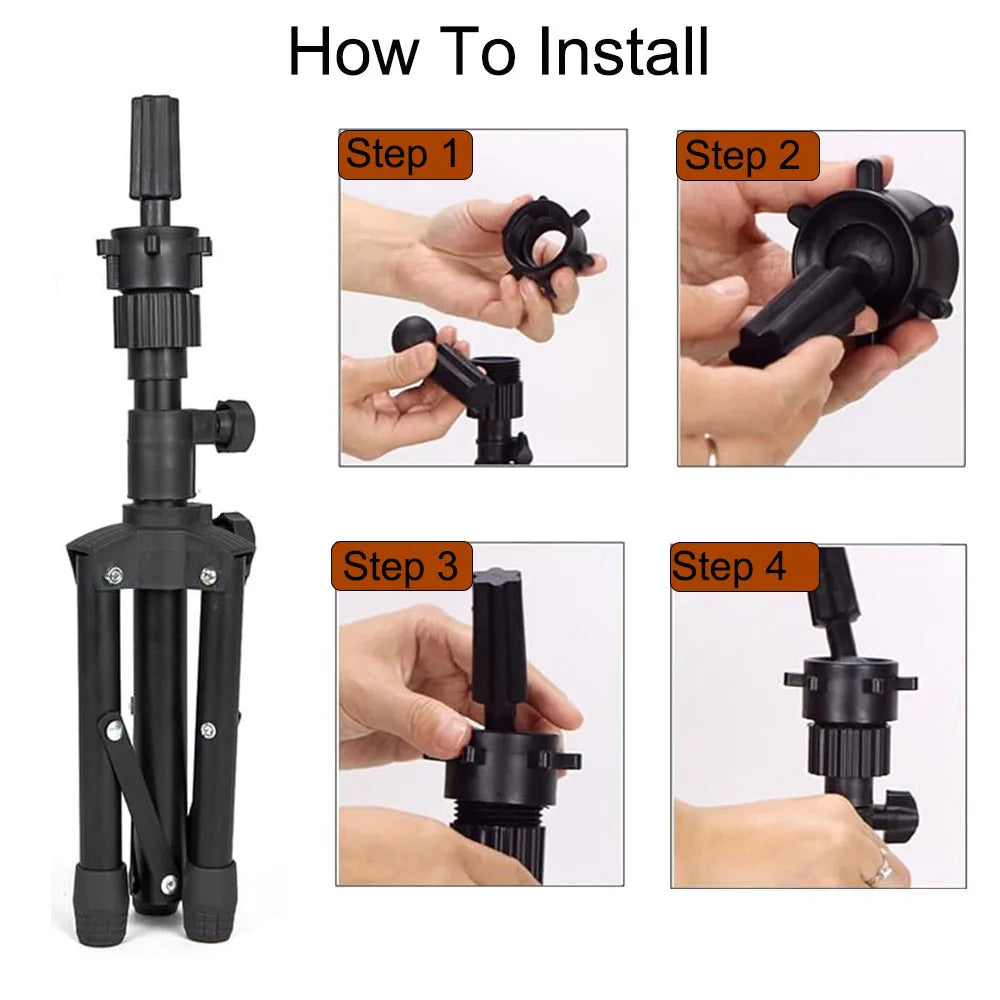 How To Install

Step 1

Step 2

Step 3

Step 4