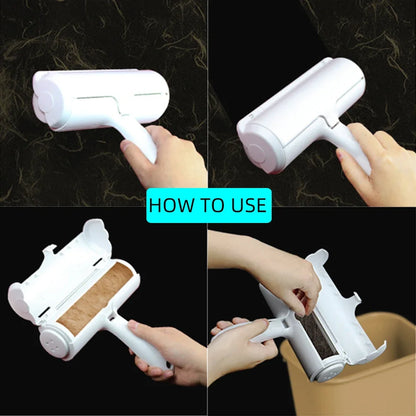 HOW TO USE