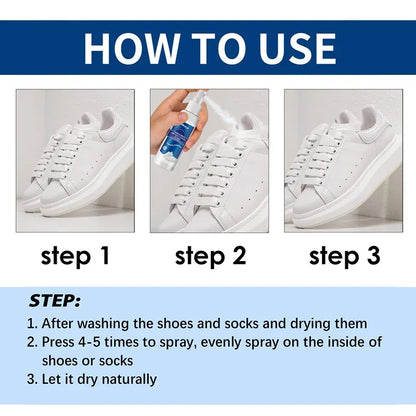 HOW TO USE

step 1

step 2

step 3

STEP:

1. After washing the shoes and socks and drying them
2. Press 4-5 times to spray, evenly spray on the inside of shoes or socks
3. Let it dry naturally