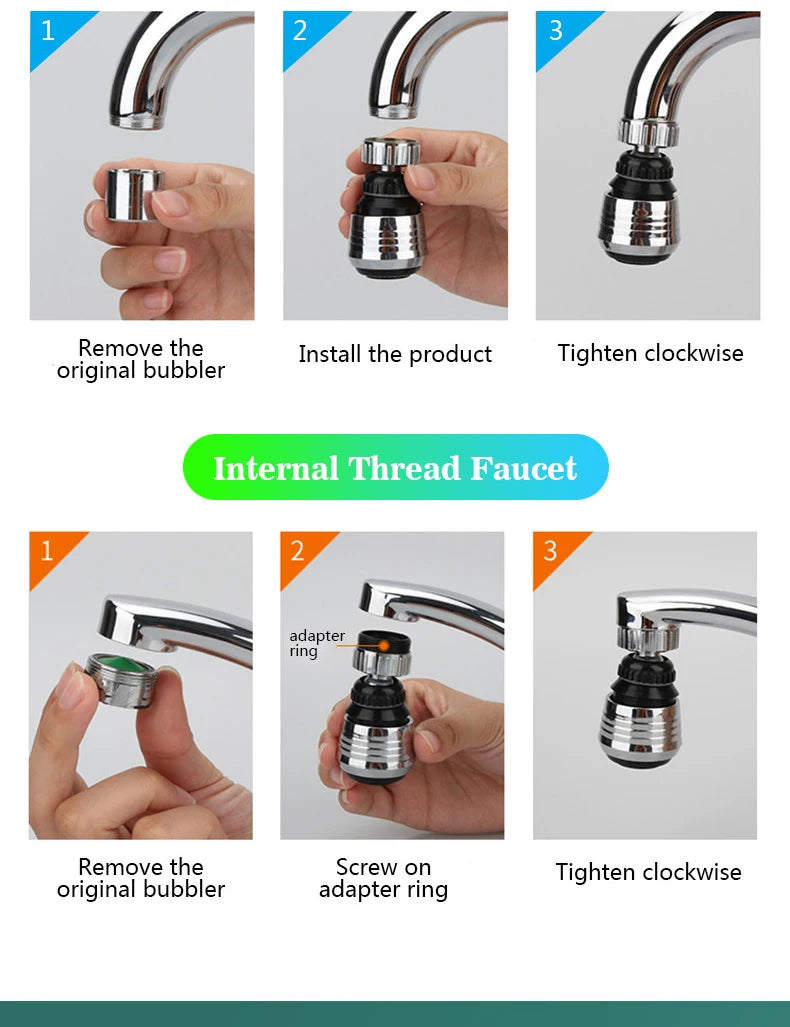 1

Remove the original bubbler

2

Install the product

3

Tighten clockwise

Internal Thread Faucet

1

Remove the original bubbler

2

adapter ring

Screw on adapter ring

3

Tighten clockwise