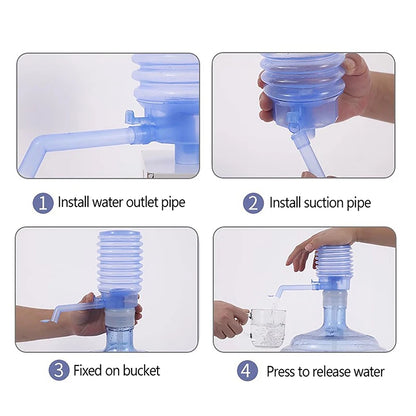 1 Install water outlet pipe

2 Install suction pipe

3 Fixed on bucket

4 Press to release water