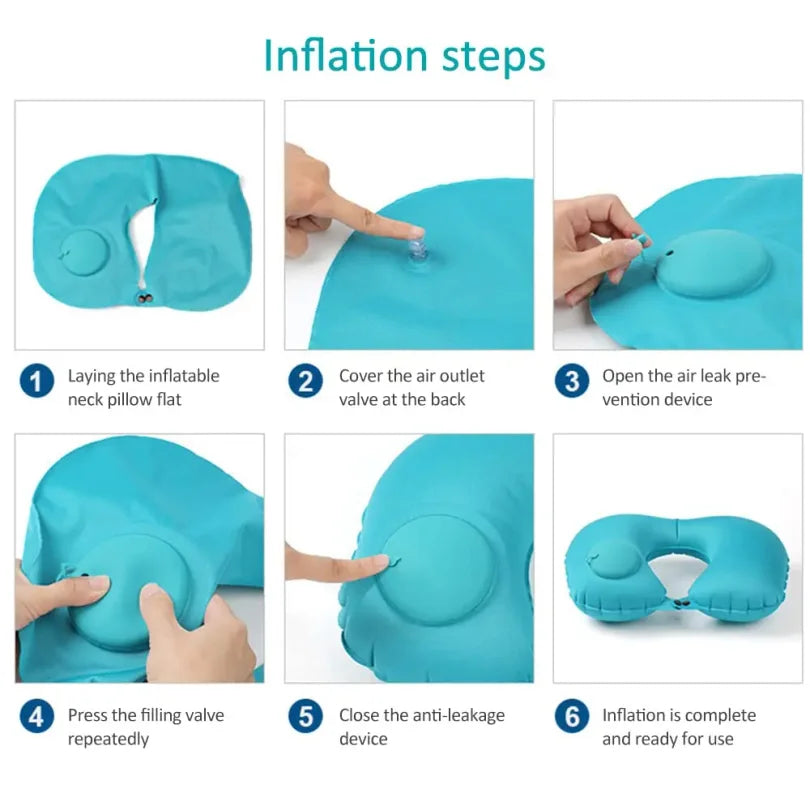 Inflation steps

1 Laying the inflatable neck pillow flat

2 Cover the air outlet valve at the back

3 Open the air leak prevention device

4 Press the filling valve repeatedly

5 Close the anti-leakage device

6 Inflation is complete and ready for use