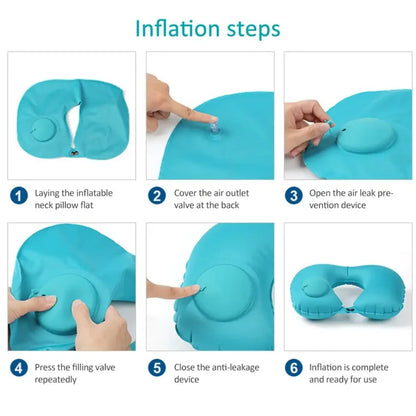 Inflation steps

1 Laying the inflatable neck pillow flat

2 Cover the air outlet valve at the back

3 Open the air leak prevention device

4 Press the filling valve repeatedly

5 Close the anti-leakage device

6 Inflation is complete and ready for use