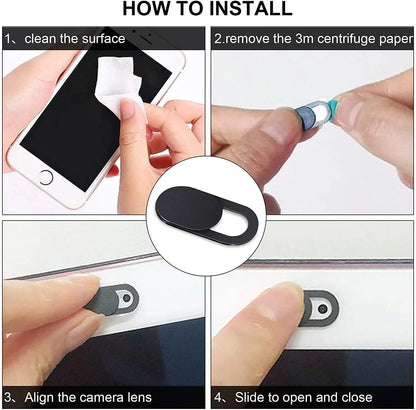 HOW TO INSTALL

1、clean the surface

2.remove the 3m centrifuge paper

3、Align the camera lens

4、Slide to open and close