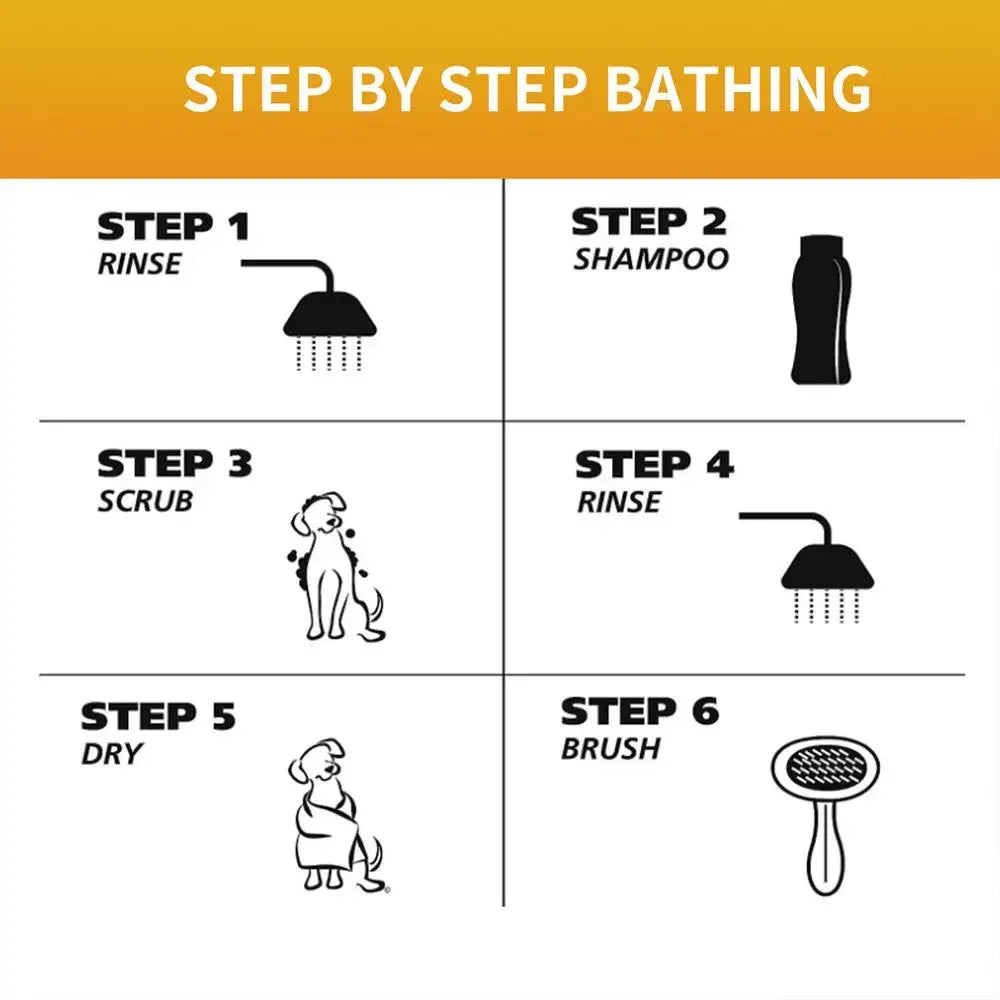 STEP BY STEP BATHING

STEP 1
RINSE

STEP 2
SHAMPOO

STEP 3
SCRUB

STEP 4
RINSE

STEP 5
DRY

STEP 6
BRUSH