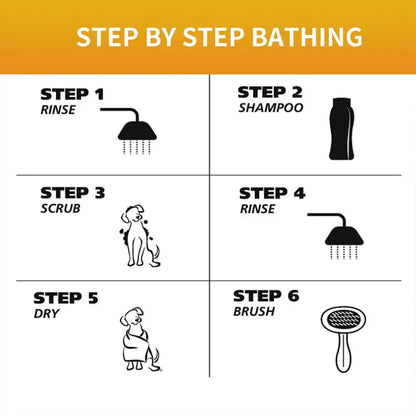 STEP BY STEP BATHING

STEP 1
RINSE

STEP 2
SHAMPOO

STEP 3
SCRUB

STEP 4
RINSE

STEP 5
DRY

STEP 6
BRUSH