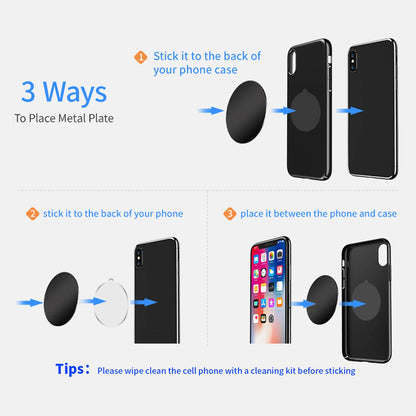 3 Ways
To Place Metal Plate

1 Stick it to the back of your phone case

2 stick it to the back of your phone

3 place it between the phone and case

Tips： Please wipe clean the cell phone with a cleaning kit before sticking