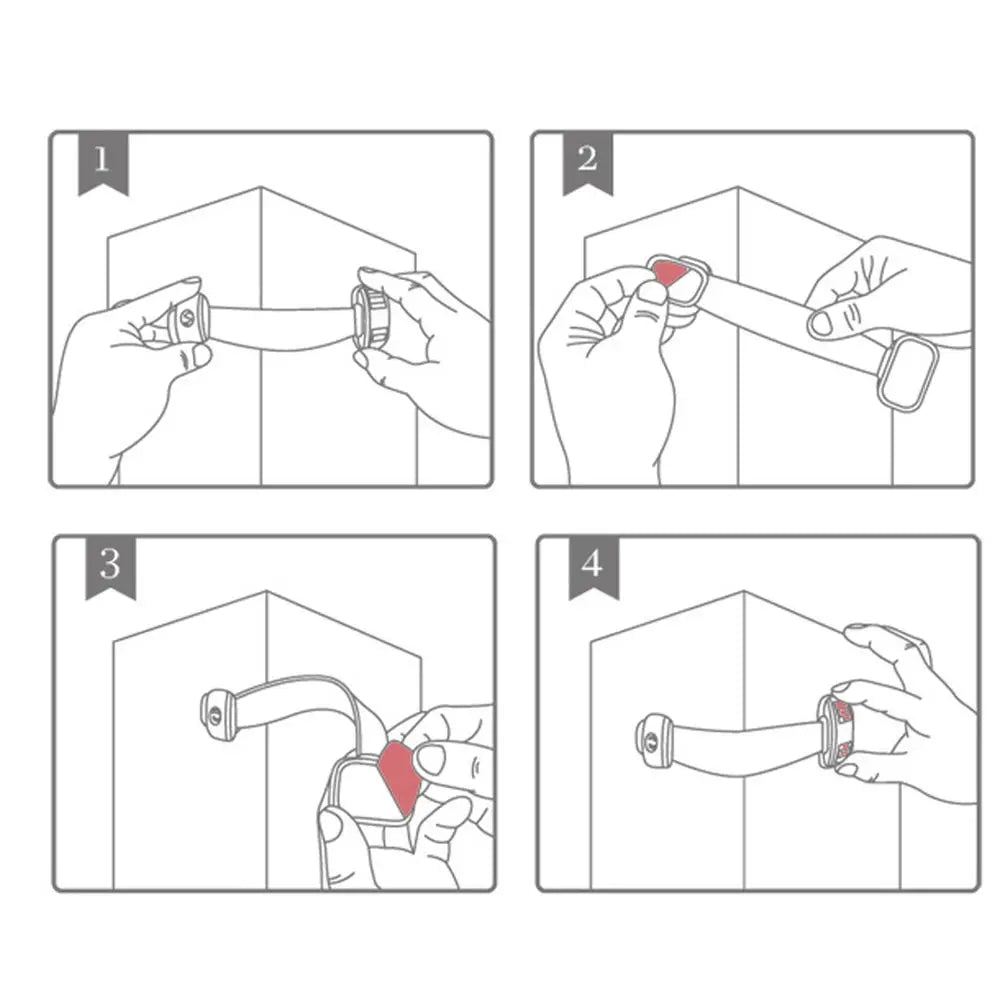 1

2

3

4