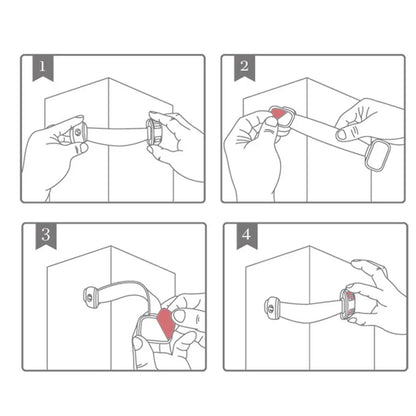 1

2

3

4