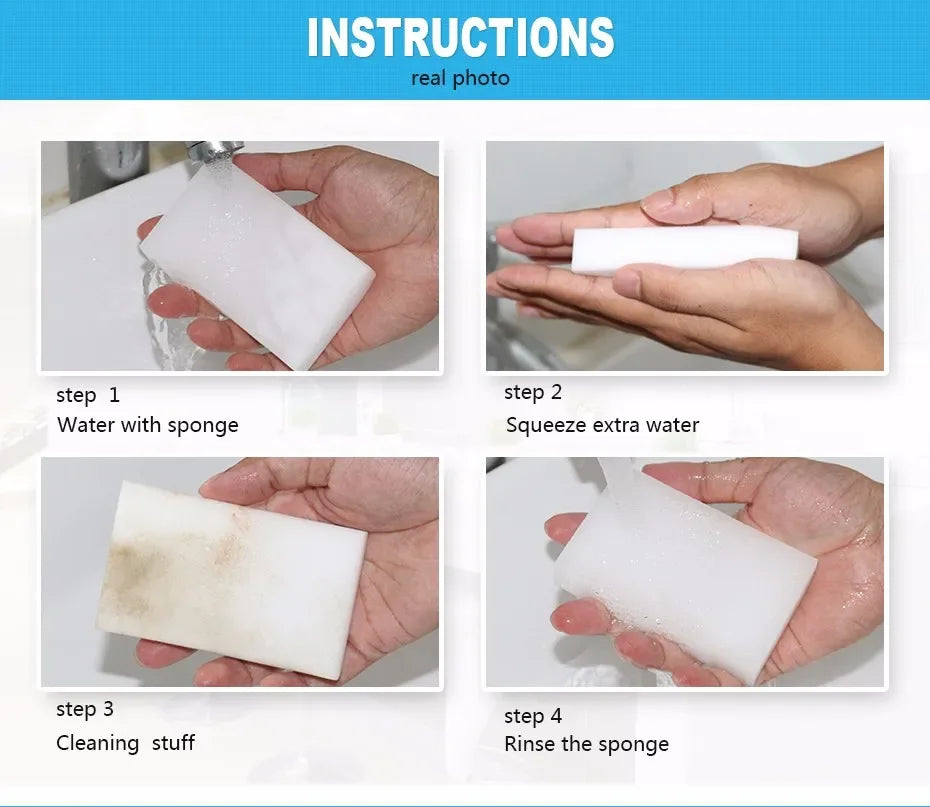 INSTRUCTIONS
real photo

step 1
Water with sponge

step 2
Squeeze extra water

step 3
Cleaning stuff

step 4
Rinse the sponge