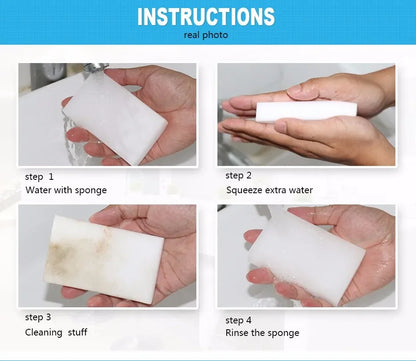 INSTRUCTIONS
real photo

step 1
Water with sponge

step 2
Squeeze extra water

step 3
Cleaning stuff

step 4
Rinse the sponge