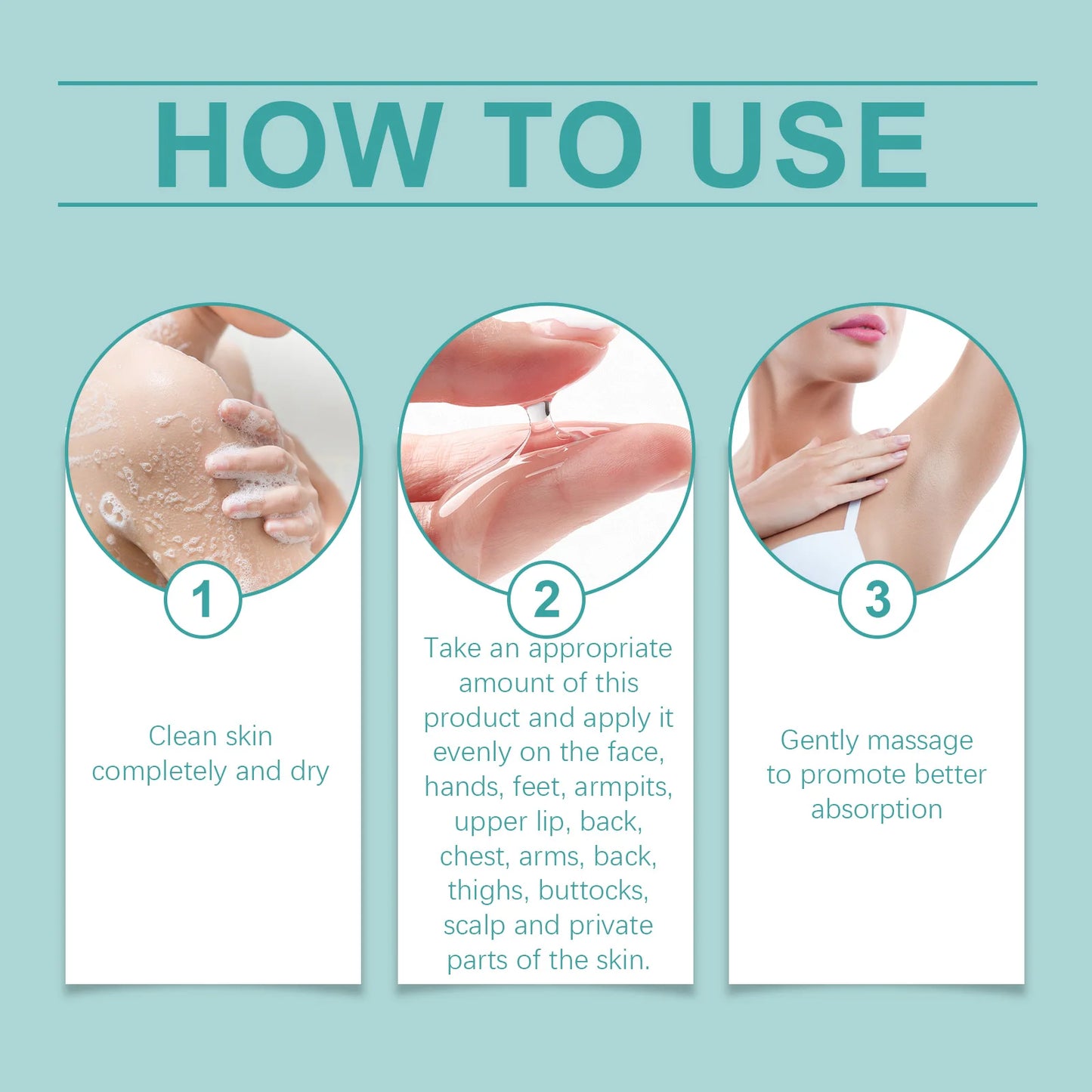 HOW TO USE

1

Clean skin completely and dry

2

Take an appropriate amount of this product and apply it evenly on the face, hands, feet, armpits, upper lip, back, chest, arms, back, thighs, buttocks, scalp and private parts of the skin.

3

Gently massage to promote better absorption