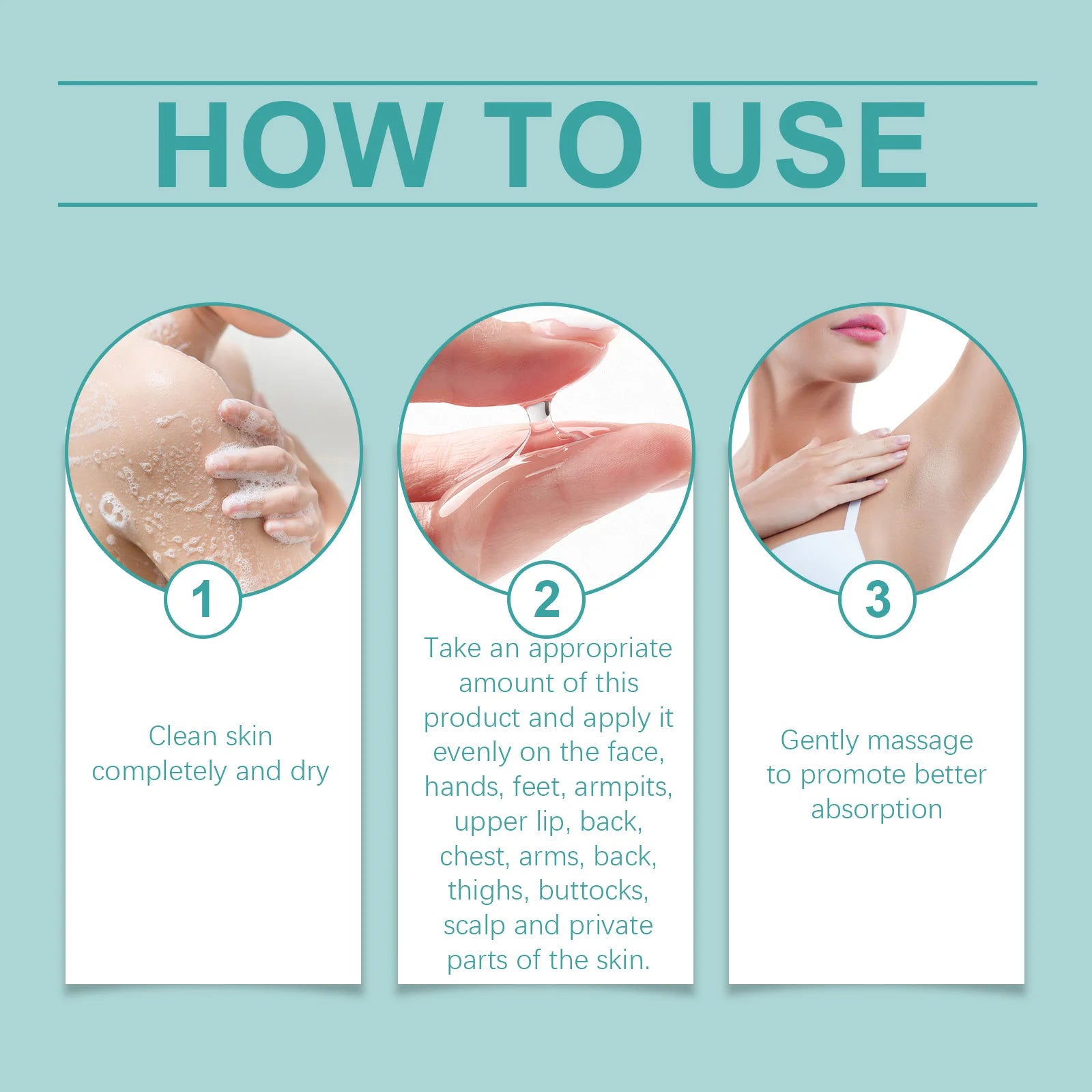 HOW TO USE

1

Clean skin completely and dry

2

Take an appropriate amount of this product and apply it evenly on the face, hands, feet, armpits, upper lip, back, chest, arms, back, thighs, buttocks, scalp and private parts of the skin.

3

Gently massage to promote better absorption