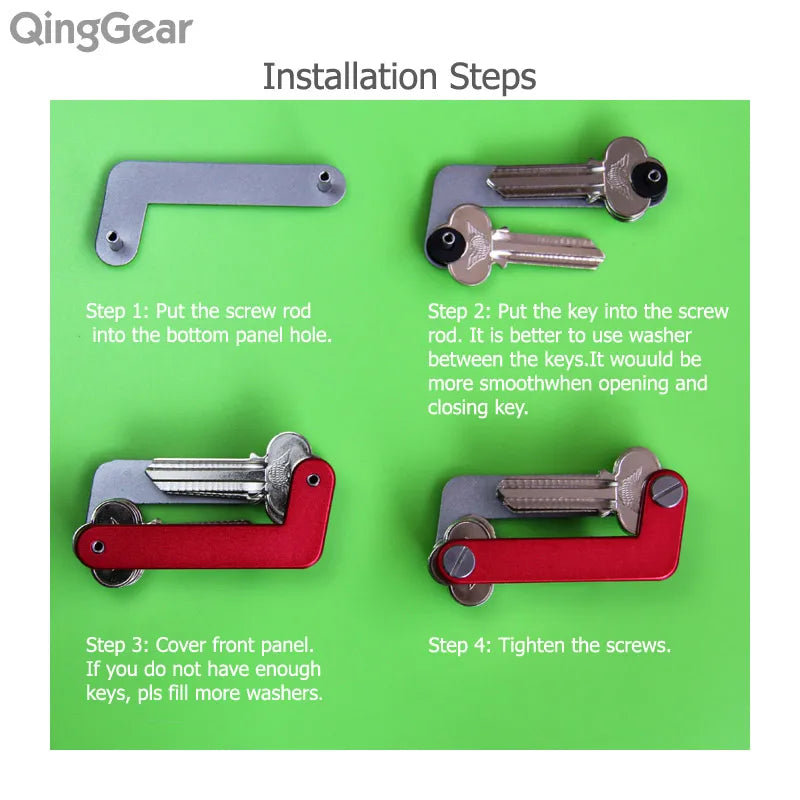 QingGear

Installation Steps

Step 1: Put the screw rod into the bottom panel hole.

Step 2: Put the key into the screw rod. It is better to use washer between the keys.It wouuld be more smoothwhen opening and closing key.

Step 3: Cover front panel. If you do not have enough keys, pls fill more washers.

Step 4: Tighten the screws.