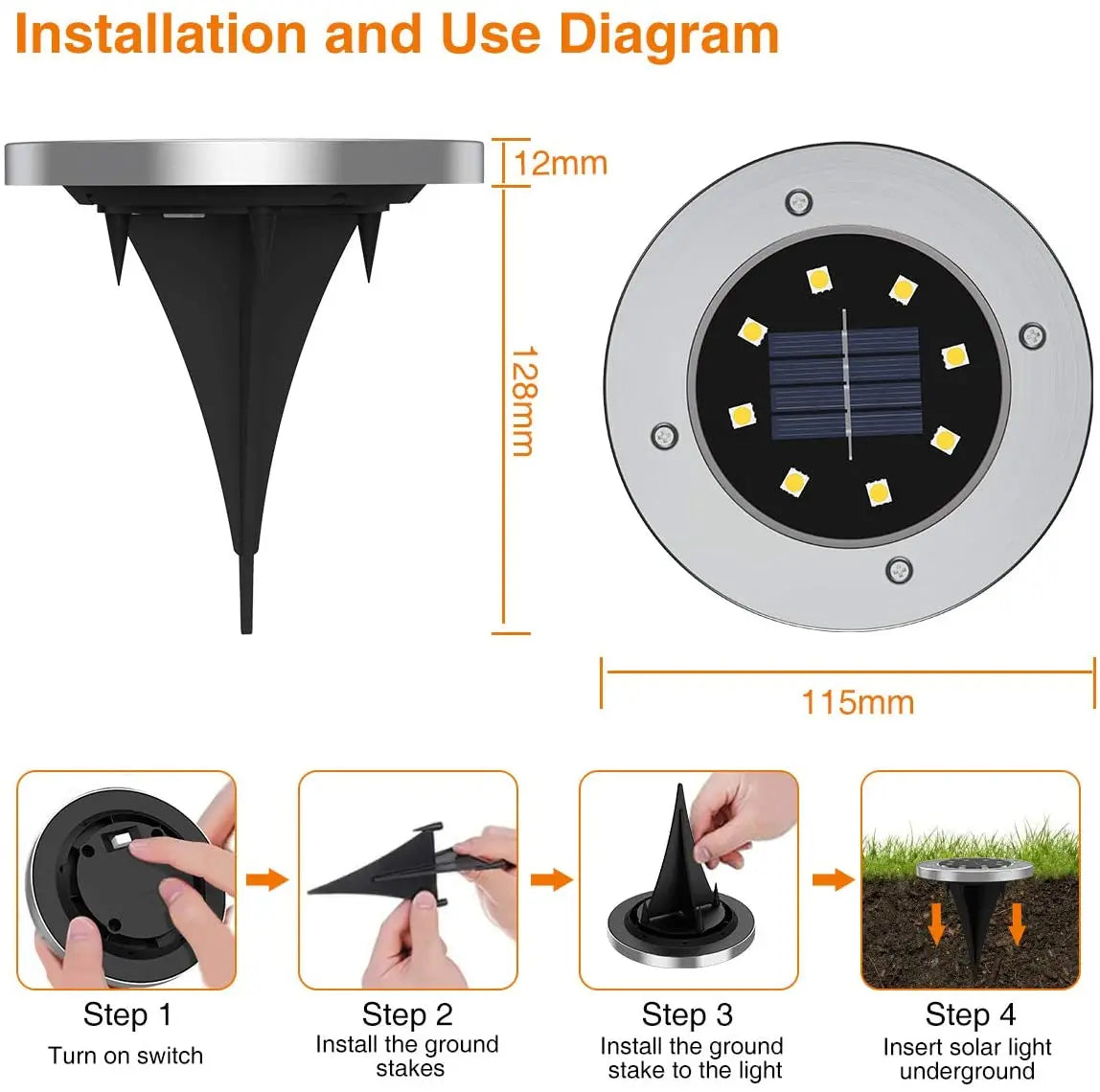 Installation and Use Diagram

12mm

128mm

115mm

Step 1
Turn on switch

Step 2
Install the ground stakes

Step 3
Install the ground stake to the light

Step 4
Insert solar light underground