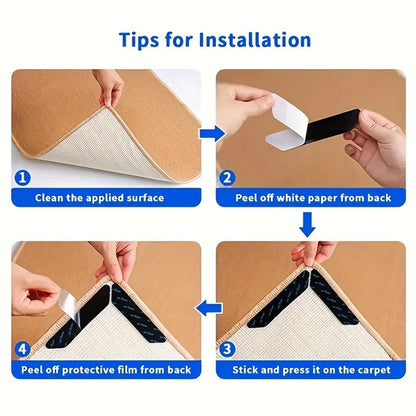 Tips for Installation

1
Clean the applied surface

2
Peel off white paper from back

3
Stick and press it on the carpet

4
Peel off protective film from back