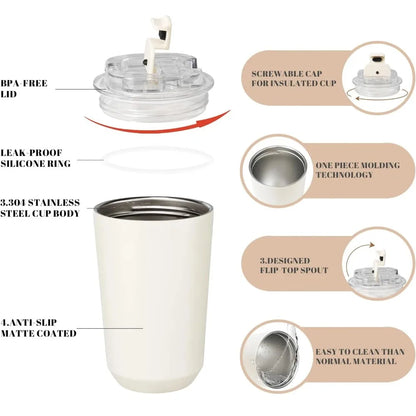 BPA-FREE LID

LEAK-PROOF SILICONE RING

3.304 STAINLESS STEEL CUP BODY

4.ANTI-SLIP MATTE COATED

SCREWABLE CAP FOR INSULATED CUP

ONE PIECE MOLDING TECHNOLOGY

3.DESIGNED FLIP TOP SPOUT

EASY TO CLEAN THAN NORMAL MATERIAL