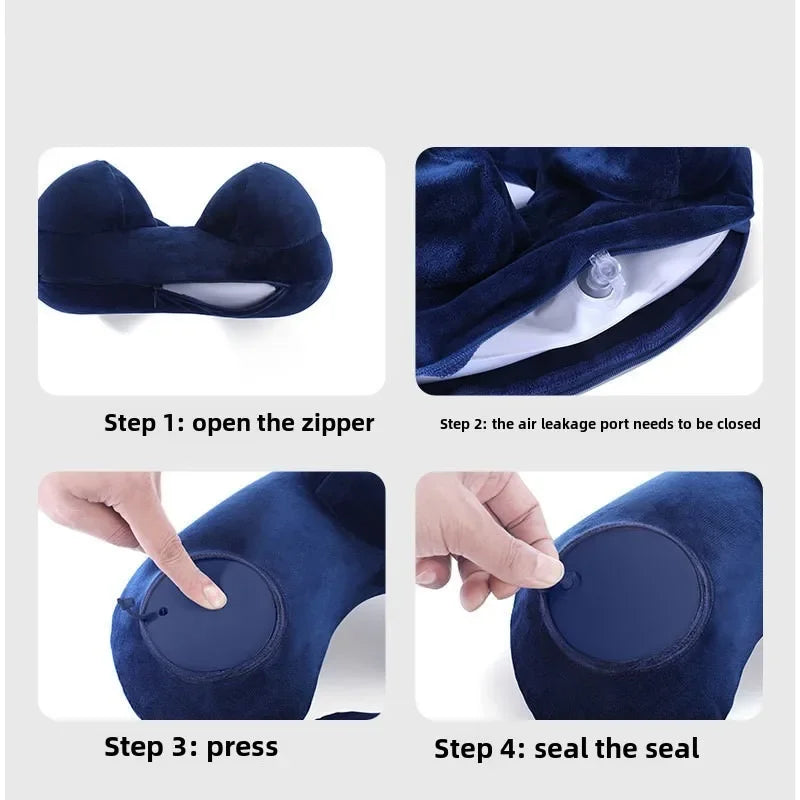 Step 1: open the zipper

Step 2: the air leakage port needs to be closed

Step 3: press

Step 4: seal the seal