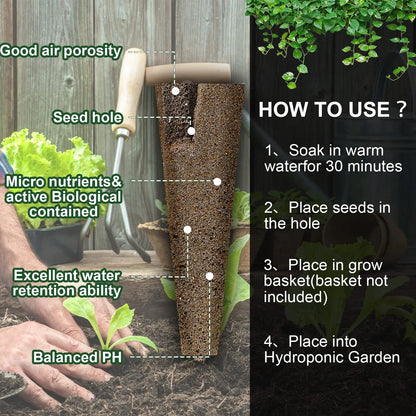 Good air porosity

Seed hole

Micro nutrients& active Biological contained

Excellent water retention ability

Balanced PH

HOW TO USE ?

1、Soak in warm waterfor 30 minutes

2、Place seeds in the hole

3、Place in grow basket(basket not included)

4、Place into Hydroponic Garden